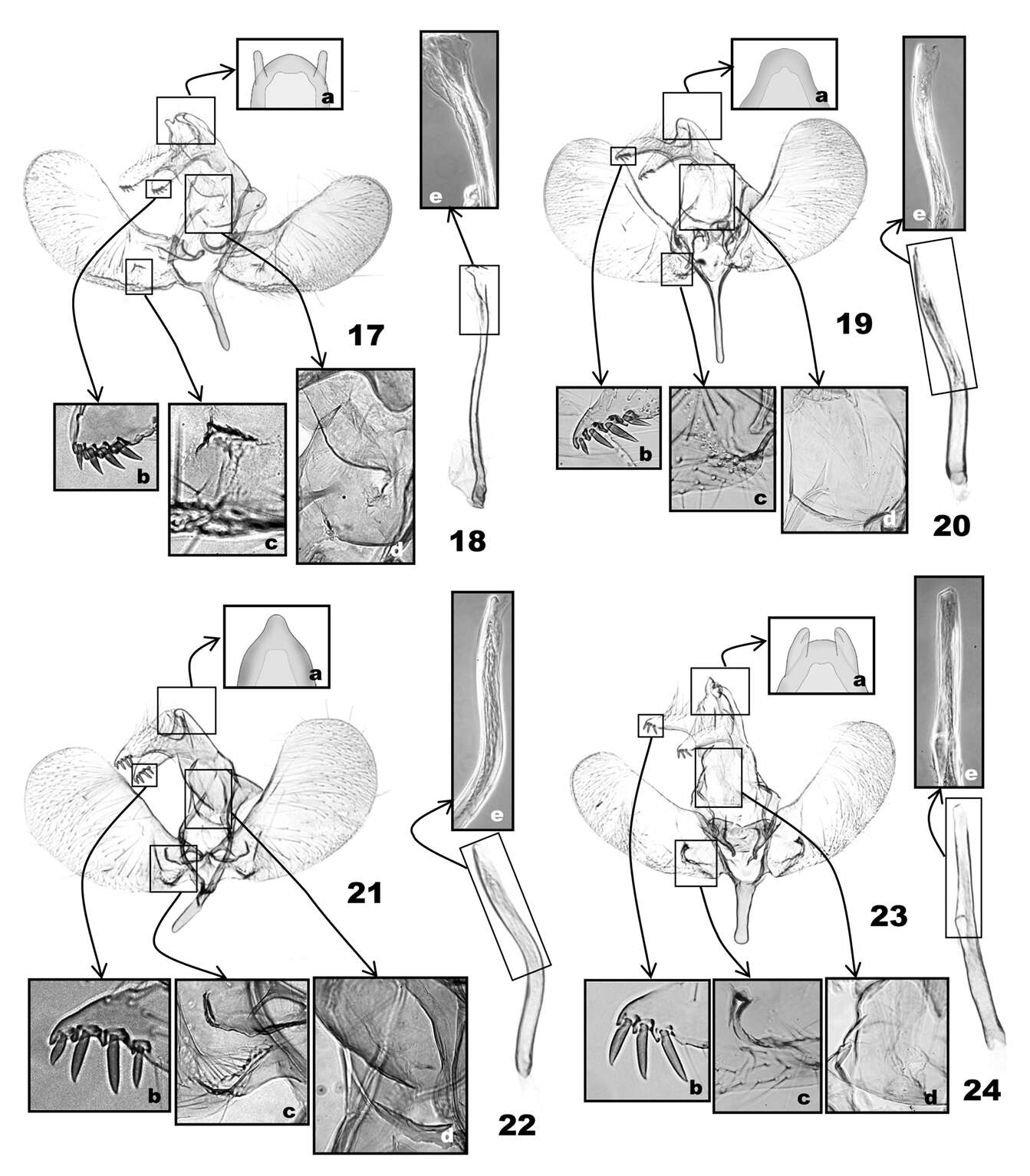 a
e
17
b
c
d
18
a
e
19
b
c
d
20
a
e
21
b
c
d
22
a
e
23
b
c
d
24